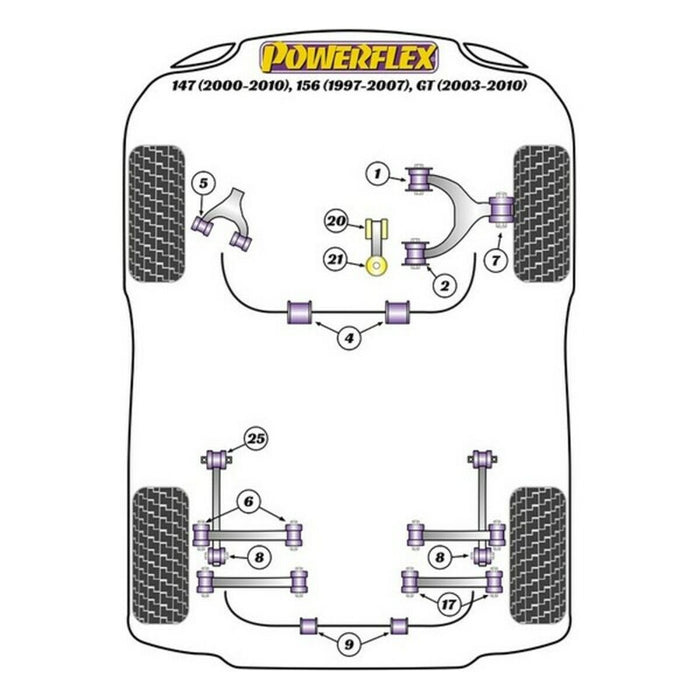 POWERFLEX
147 (2000-2010), 156 (1997-2007), GT (2003-2010)

5
1
20
21
2
7
4
25
6
8
8
17
9