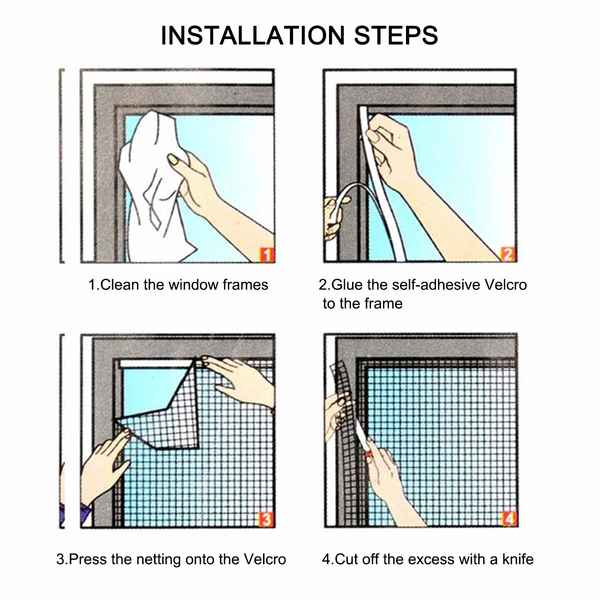 INSTALLATION STEPS

1

1.Clean the window frames

2

2.Glue the self-adhesive Velcro to the frame

3

3.Press the netting onto the Velcro

4

4.Cut off the excess with a knife