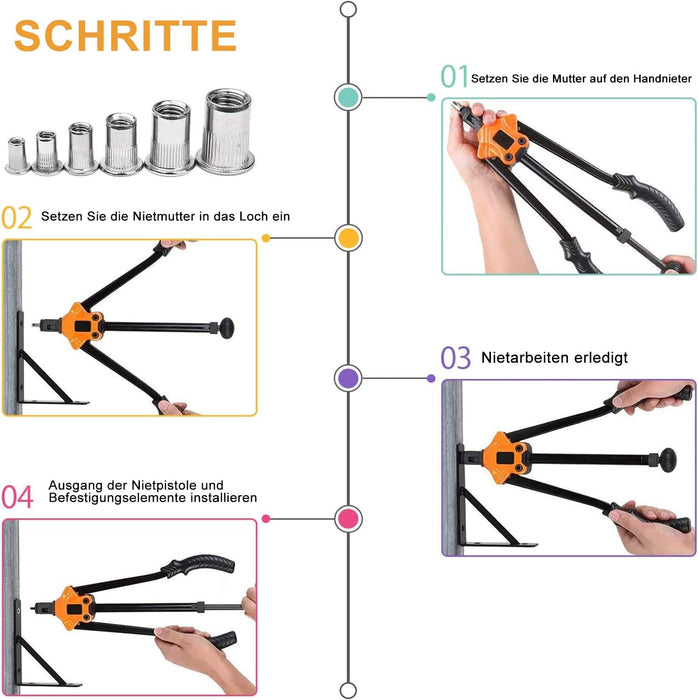 SCHRITTE

01 Setzen Sie die Mutter auf den Handnieter

02 Setzen Sie die Nietmutter in das Loch ein

03 Nietarbeiten erledigt

04 Ausgang der Nietpistole und Befestigungselemente installieren