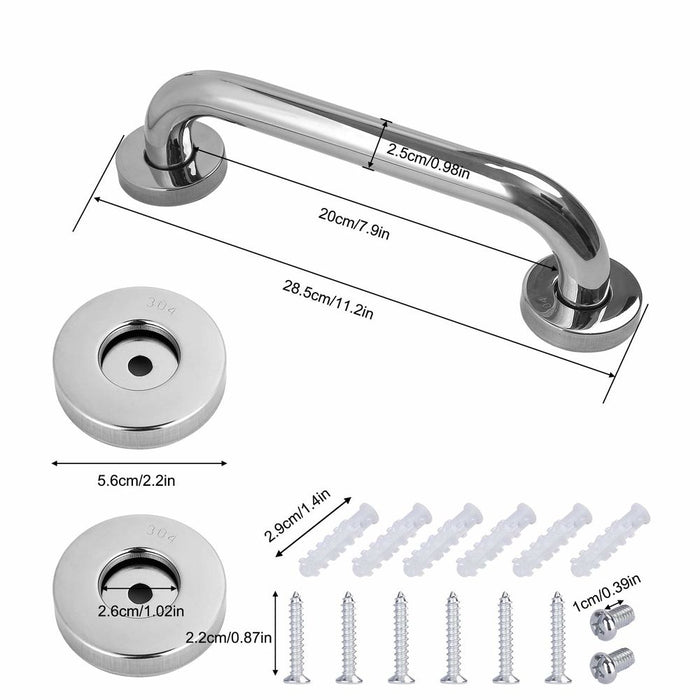 2.5cm/0.98in

20cm/7.9in

28.5cm/11.2in

304

5.6cm/2.2in

2.9cm/1.4in

304

2.6cm/1.02in

2.2cm/0.87in

1cm/0.39in