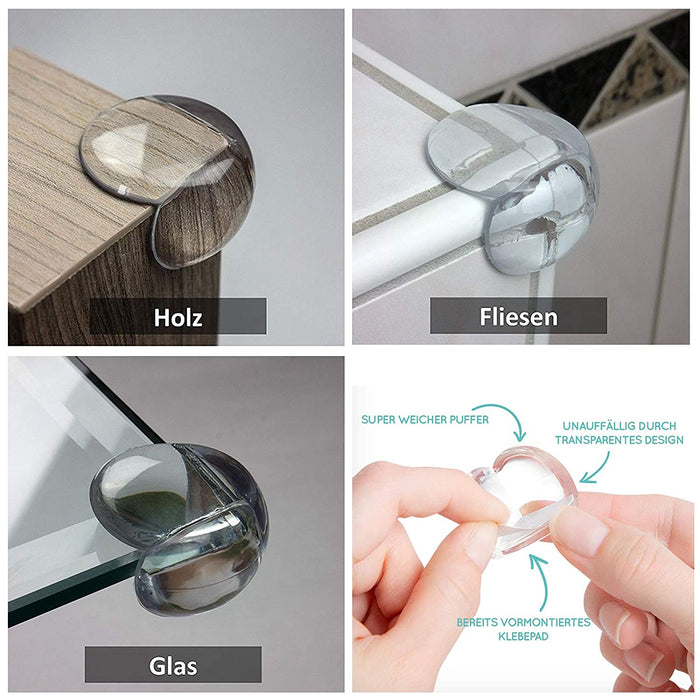 Holz

Fliesen

Glas

SUPER WEICHER PUFFER

UNAUFFÄLLIG DURCH TRANSPARENTES DESIGN

BEREITS VORMONTIERTES KLEBEPAD