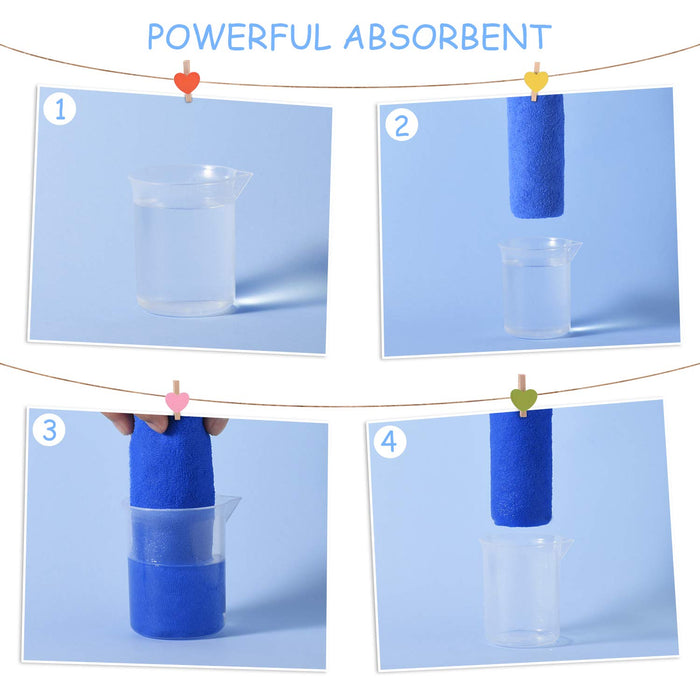 POWERFUL ABSORBENT

1

2

3

4