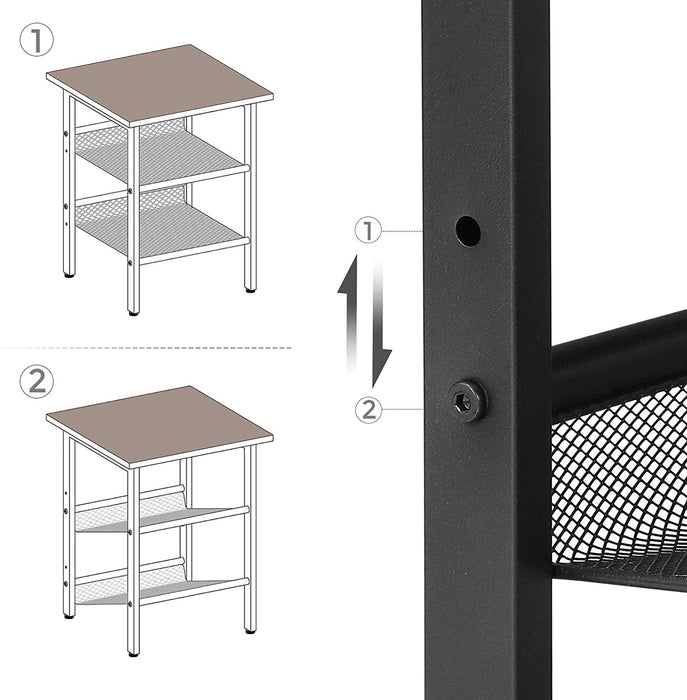 1

2

1

2