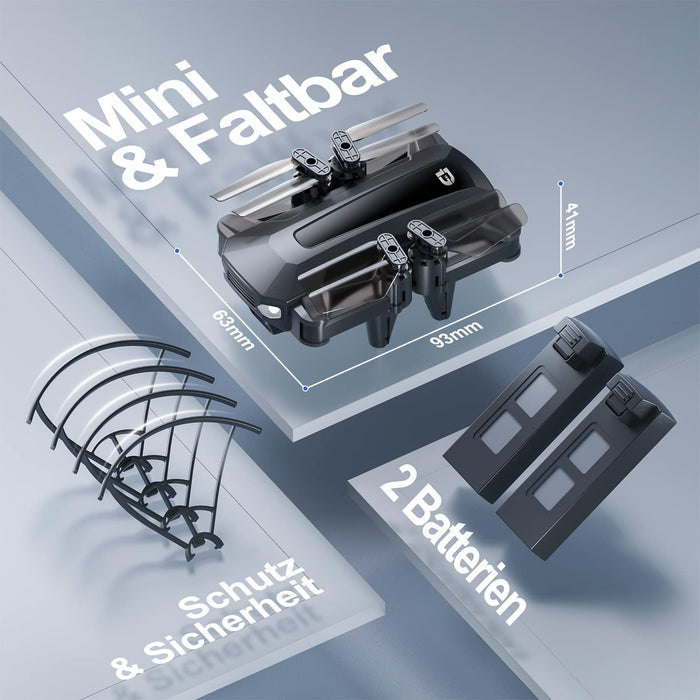 Mini & Faltbar

41mm

63mm

93mm

Schutz & Sicherheit

2 Batterien