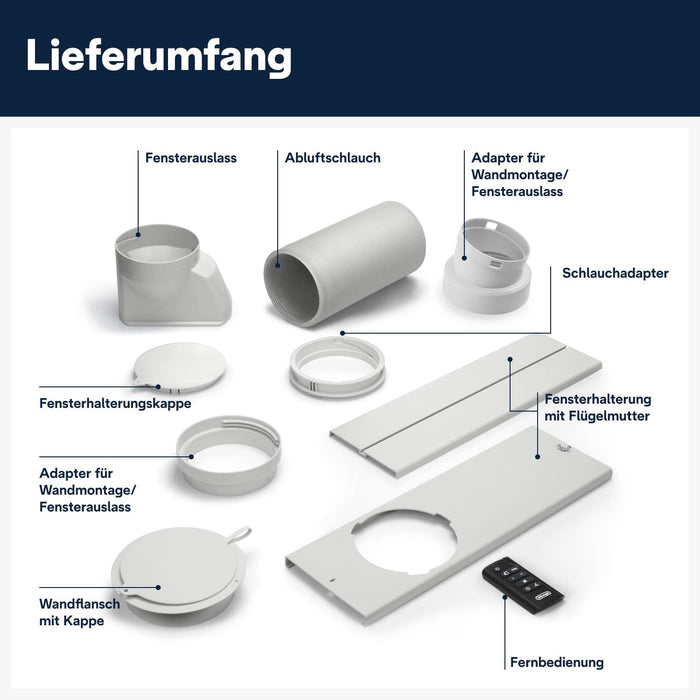 Lieferumfang

Fensterauslass

Abluftschlauch

Adapter für Wandmontage/ Fensterauslass

Schlauchadapter

Fensterhalterungskappe

Fensterhalterung mit Flügelmutter

Adapter für Wandmontage/ Fensterauslass

Wandflansch mit Kappe

Fernbedienung