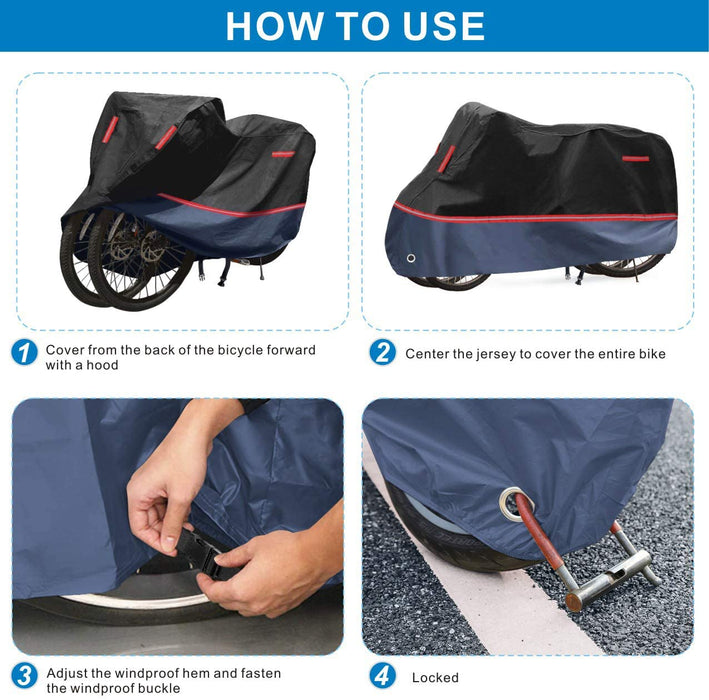 HOW TO USE

1 Cover from the back of the bicycle forward with a hood

2 Center the jersey to cover the entire bike

3 Adjust the windproof hem and fasten the windproof buckle

4 Locked