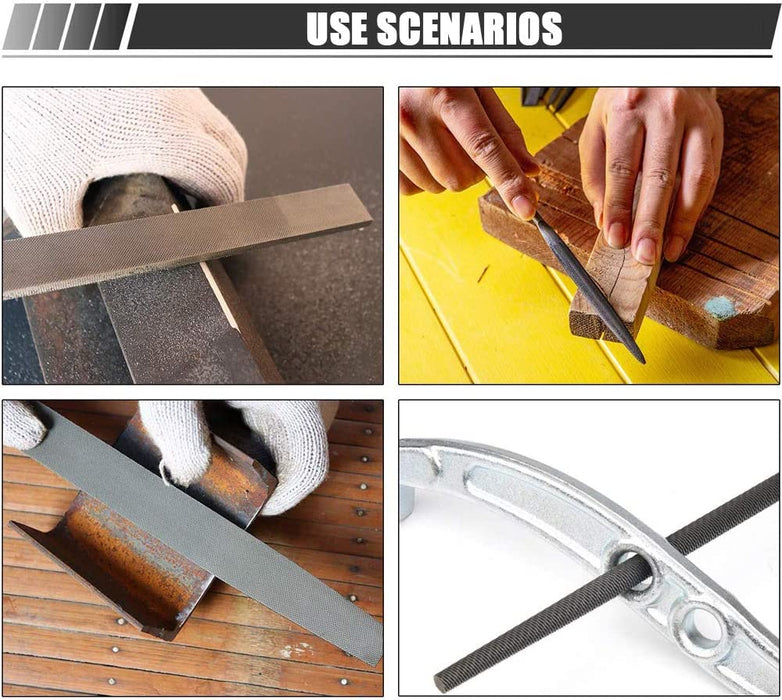 USE SCENARIOS