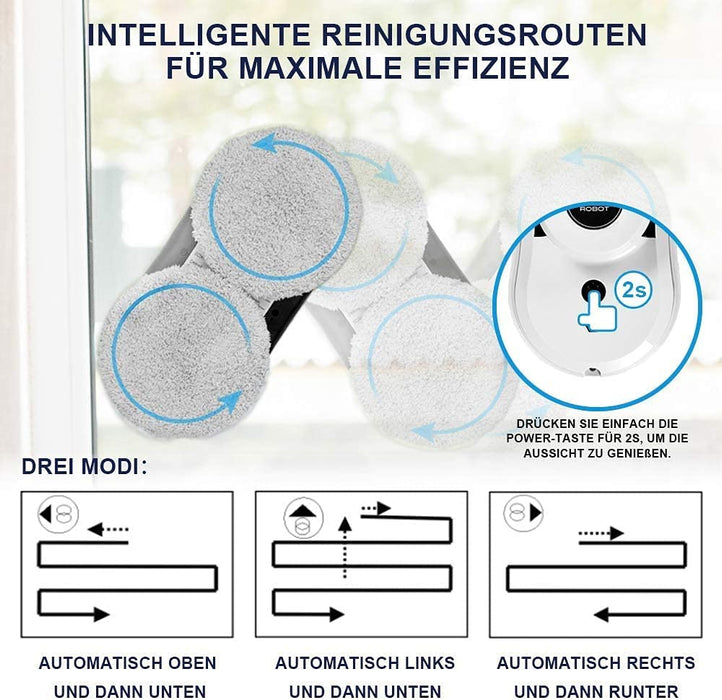 INTELLIGENTE REINIGUNGSROUTEN FÜR MAXIMALE EFFIZIENZ

ROBOT

2s

DRÜCKEN SIE EINFACH DIE POWER-TASTE FÜR 2S, UM DIE AUSSICHT ZU GENIEßEN.

DREI MODI:

AUTOMATISCH OBEN UND DANN UNTEN

AUTOMATISCH LINKS UND DANN UNTEN

AUTOMATISCH RECHTS UND DANN RUNTER