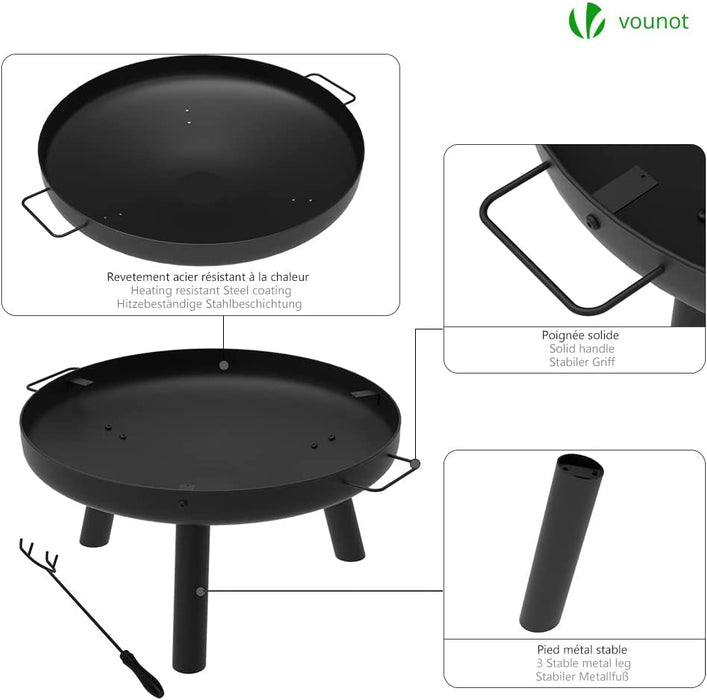 vounot

Revetement acier résistant à la chaleur
Heating resistant Steel coating
Hitzebeständige Stahlbeschichtung

Poignée solide
Solid handle
Stabiler Griff

Pied métal stable
3 Stable metal leg
Stabiler Metallfuß