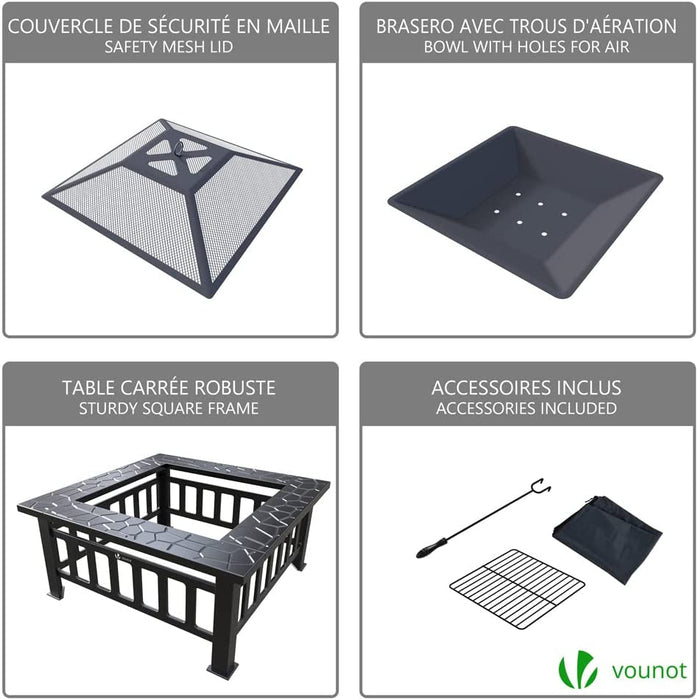 COUVERCLE DE SÉCURITÉ EN MAILLE
SAFETY MESH LID

BRASERO AVEC TROUS D'AÉRATION
BOWL WITH HOLES FOR AIR

TABLE CARRÉE ROBUSTE
STURDY SQUARE FRAME

ACCESSOIRES INCLUS
ACCESSORIES INCLUDED

vounot