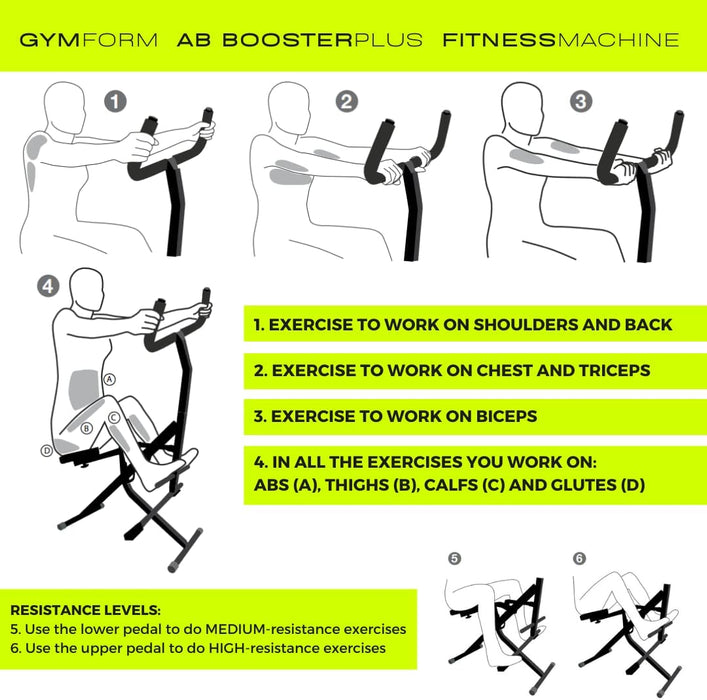 GYMFORM AB BOOSTERPLUS FITNESSMACHINE

1

2

3

4

A

B

C

D

1. EXERCISE TO WORK ON SHOULDERS AND BACK

2. EXERCISE TO WORK ON CHEST AND TRICEPS

3. EXERCISE TO WORK ON BICEPS

4. IN ALL THE EXERCISES YOU WORK ON: ABS (A), THIGHS (B), CALFS (C) AND GLUTES (D)

5

6

RESISTANCE LEVELS:
5. Use the lower pedal to do MEDIUM-resistance exercises
6. Use the upper pedal to do HIGH-resistance exercises