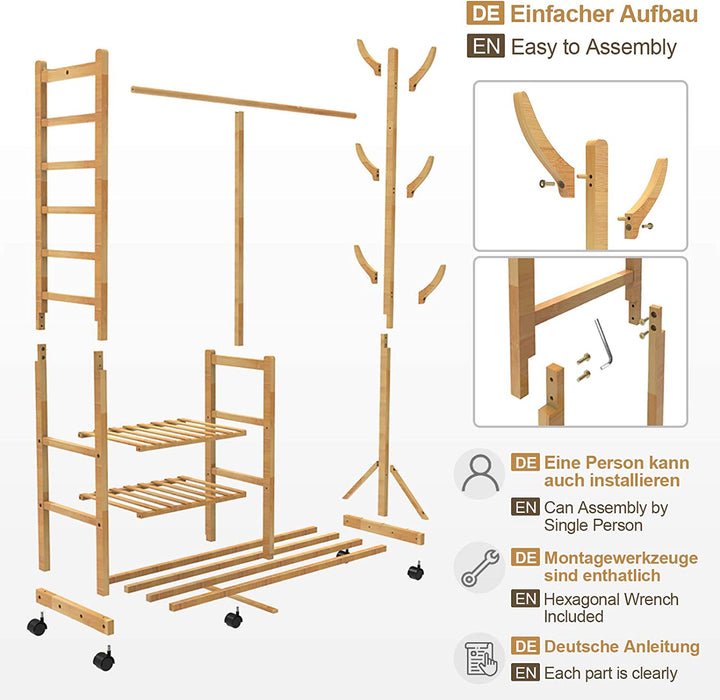 DE Einfacher Aufbau

EN Easy to Assembly

DE Eine Person kann auch installieren

EN Can Assembly by Single Person

DE Montagewerkzeuge sind enthatlich

EN Hexagonal Wrench Included

DE Deutsche Anleitung

EN Each part is clearly