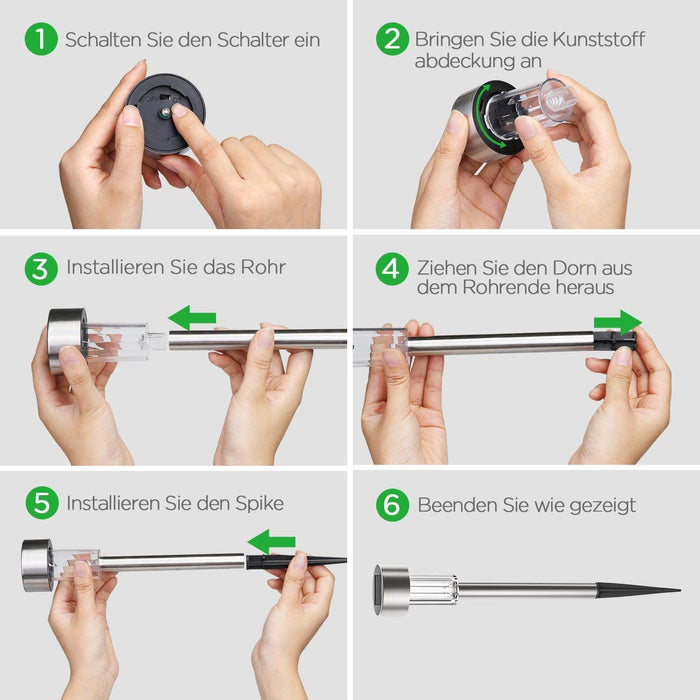 1 Schalten Sie den Schalter ein

2 Bringen Sie die Kunststoff abdeckung an

3 Installieren Sie das Rohr

4 Ziehen Sie den Dorn aus dem Rohrende heraus

5 Installieren Sie den Spike

6 Beenden Sie wie gezeigt