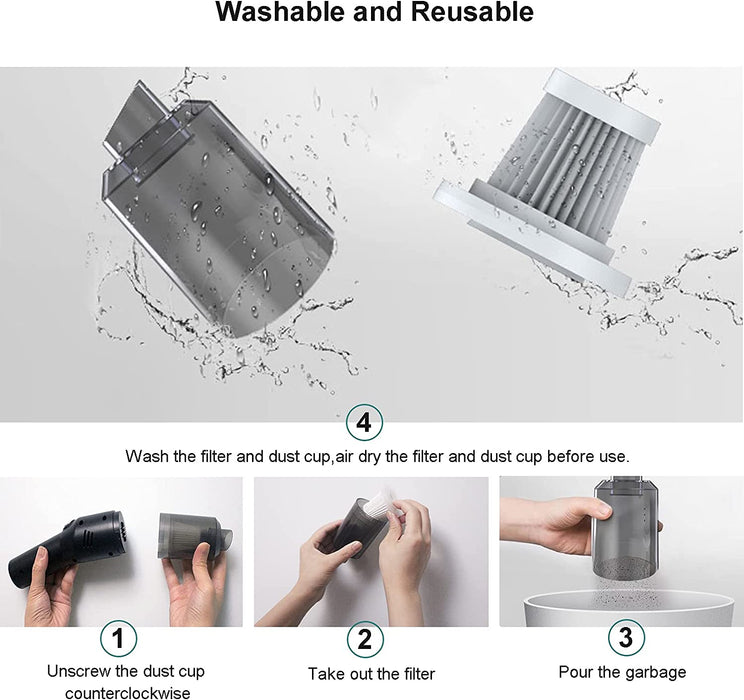 Washable and Reusable

4

Wash the filter and dust cup,air dry the filter and dust cup before use.

1

Unscrew the dust cup counterclockwise

2

Take out the filter

3

Pour the garbage