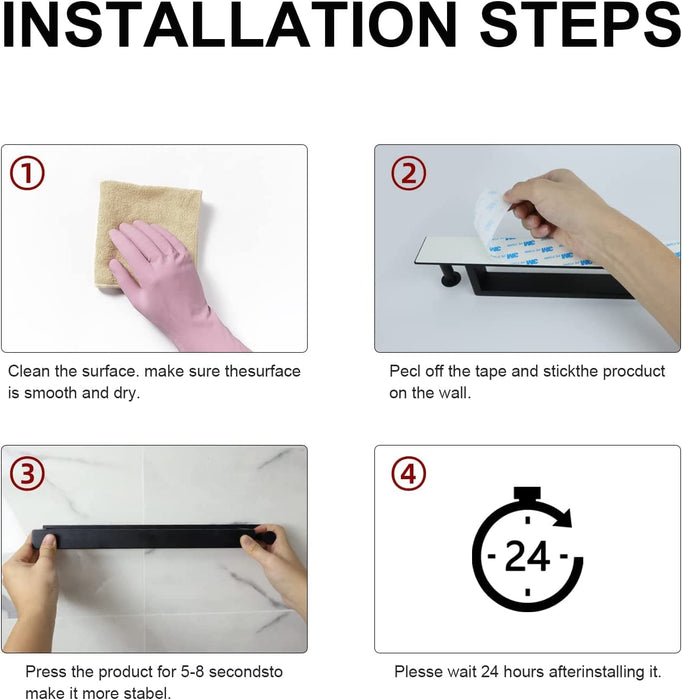 INSTALLATION STEPS

①

Clean the surface. make sure thesurface is smooth and dry.

②

Pecl off the tape and stickthe procduct on the wall.

③

Press the product for 5-8 secondsto make it more stabel.

④

24

Plesse wait 24 hours afterinstalling it.