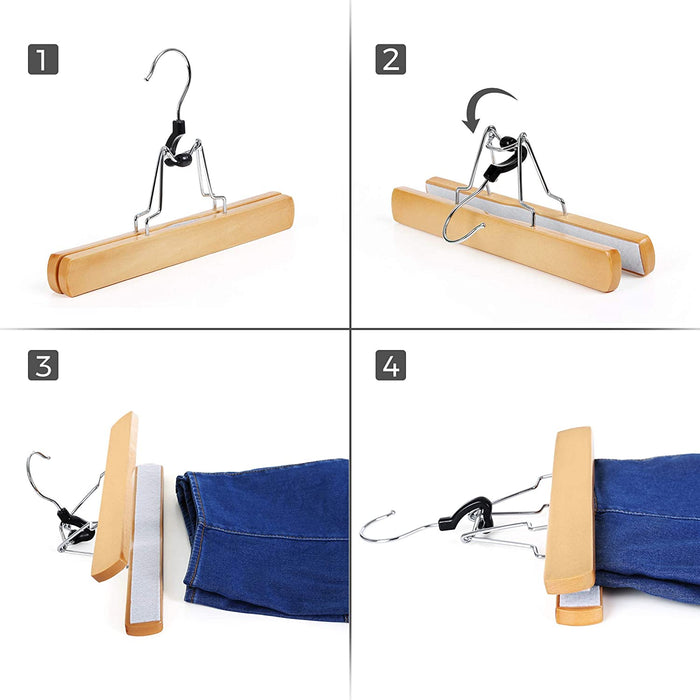 1

2

3

4