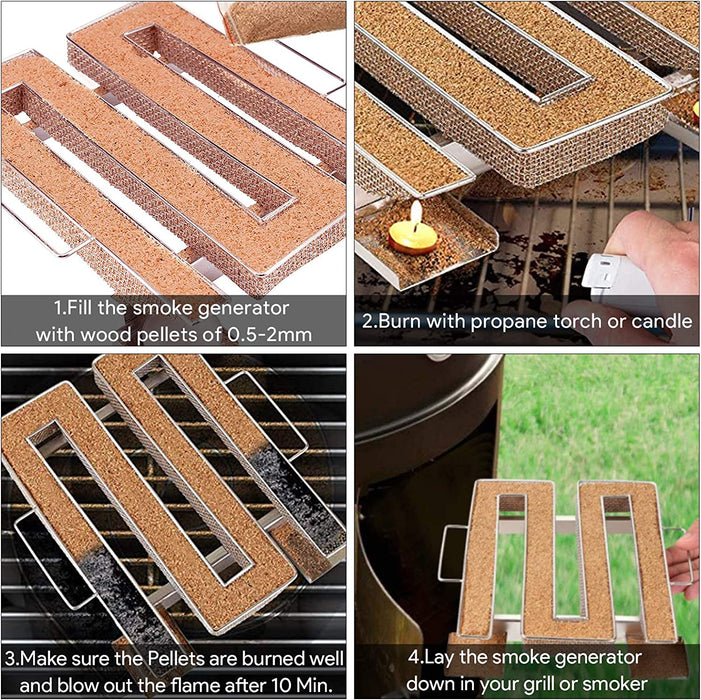 1.Fill the smoke generator with wood pellets of 0.5-2mm

2.Burn with propane torch or candle

3.Make sure the Pellets are burned well and blow out the flame after 10 Min.

4.Lay the smoke generator down in your grill or smoker