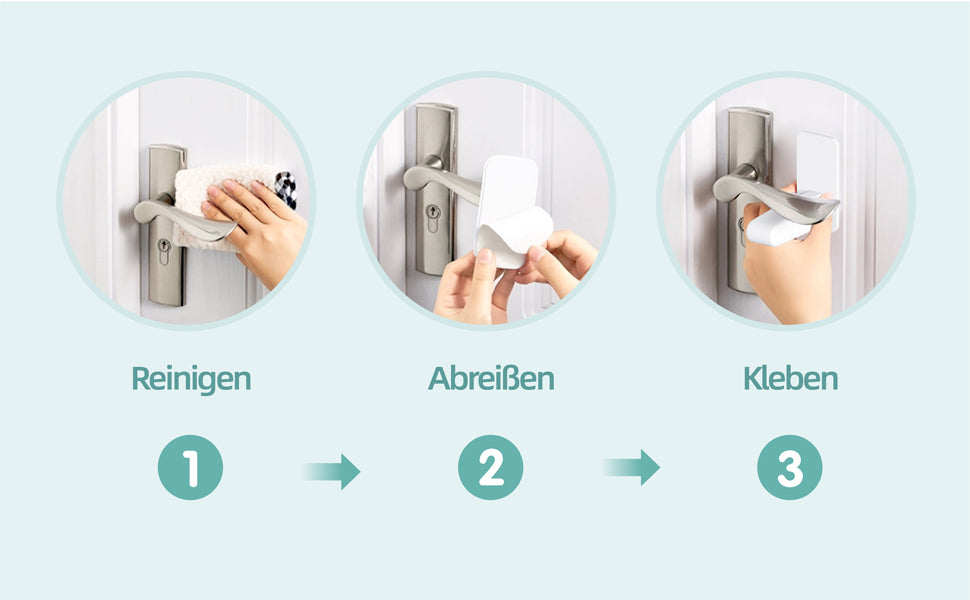 Reinigen

Abreißen

Kleben

1

2

3