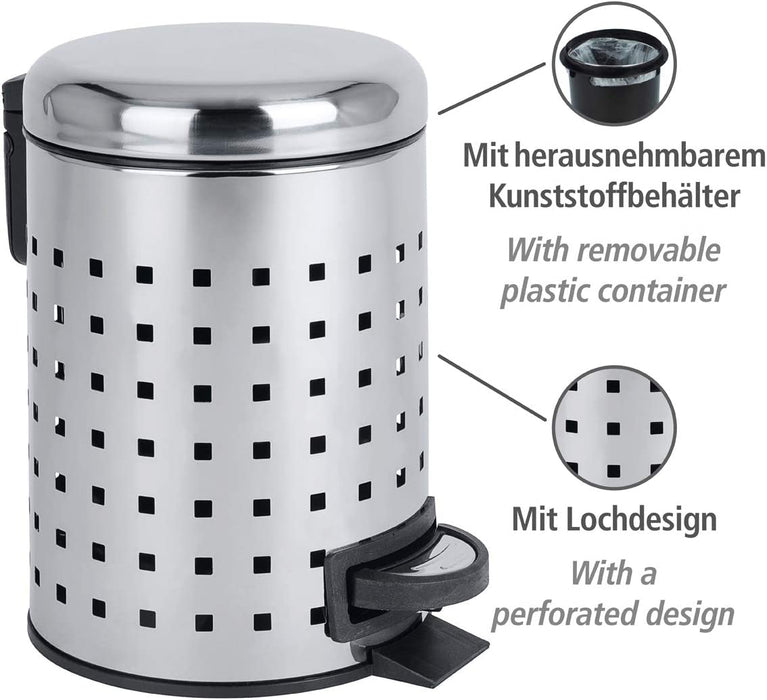 Mit herausnehmbarem Kunststoffbehälter

With removable plastic container

Mit Lochdesign

With a perforated design