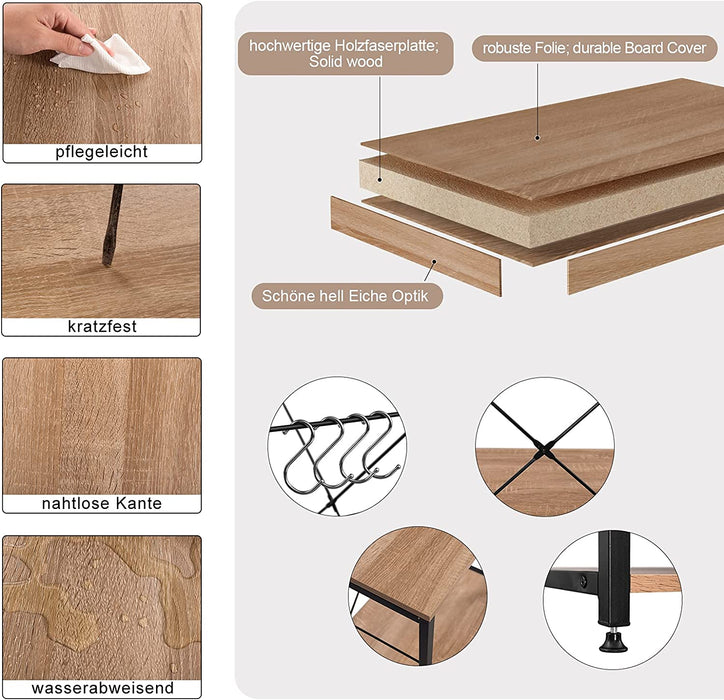 pflegeleicht

kratzfest

nahtlose Kante

wasserabweisend

hochwertige Holzfaserplatte; Solid wood

robuste Folie; durable Board Cover

Schöne hell Eiche Optik