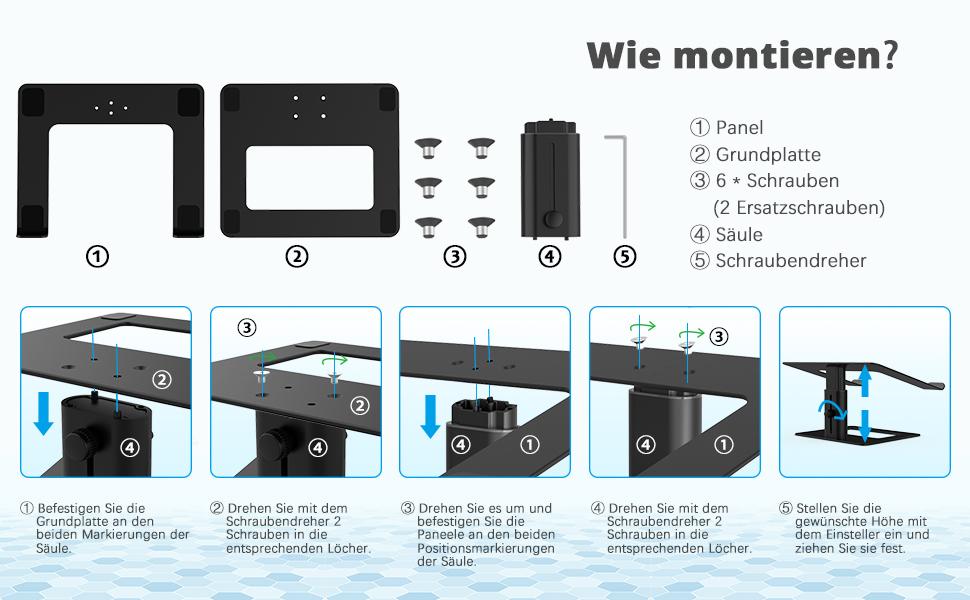 Wie montieren?

①

②

③

④

⑤

① Panel
② Grundplatte
③ 6 * Schrauben
(2 Ersatzschrauben)
④ Säule
⑤ Schraubendreher

② ④

③ ② ④

④ ①

③ ④ ①

① Befestigen Sie die Grundplatte an den beiden Markierungen der Säule.

② Drehen Sie mit dem Schraubendreher 2 Schrauben in die entsprechenden Löcher.

③ Drehen Sie es um und befestigen Sie die Paneele an den beiden Positionsmarkierungen der Säule.

④ Drehen Sie mit dem Schraubendreher 2 Schrauben in die entsprechenden Löcher.

⑤ Stellen Sie die gewünschte Höhe mit dem Einsteller ein und ziehen Sie sie fest.