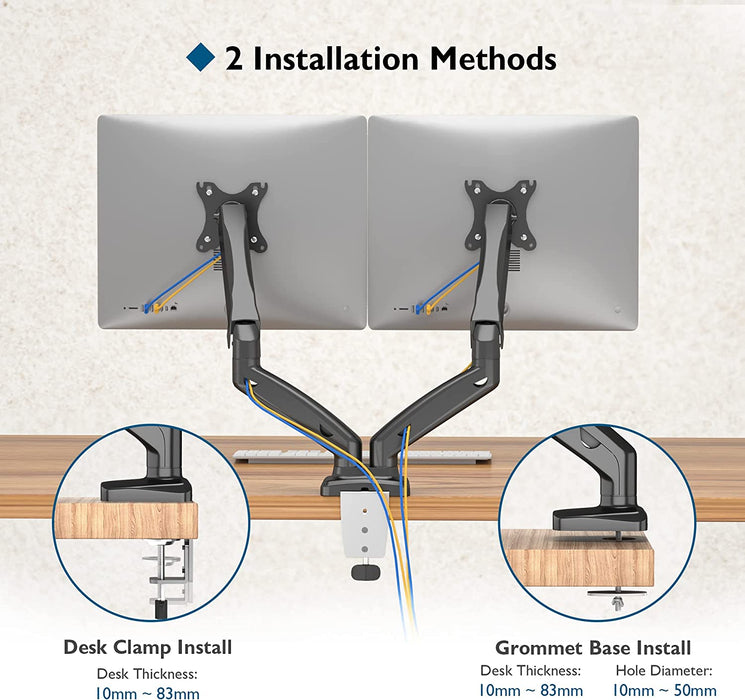 ◆ 2 Installation Methods

Desk Clamp Install

Desk Thickness:
10mm ~ 83mm

Grommet Base Install

Desk Thickness:
10mm ~ 83mm

Hole Diameter:
10mm ~ 50mm