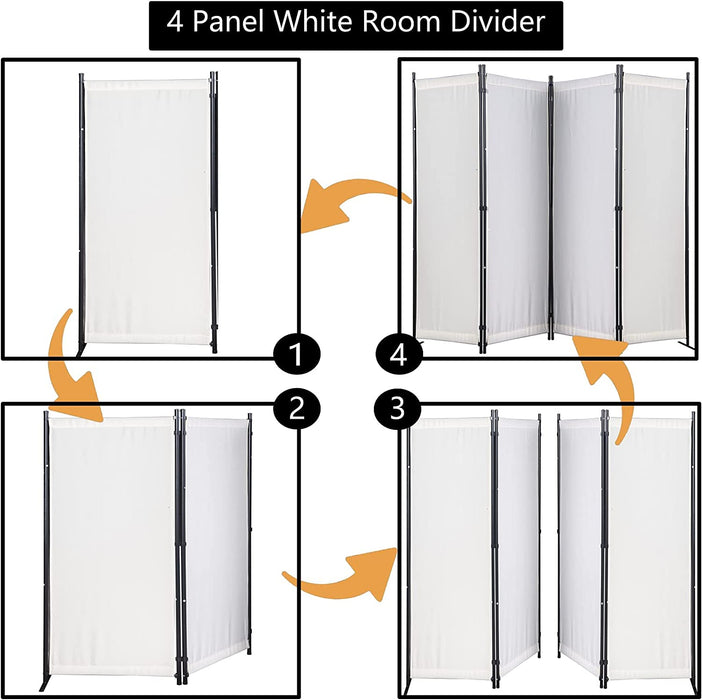 4 Panel White Room Divider

1

4

2

3