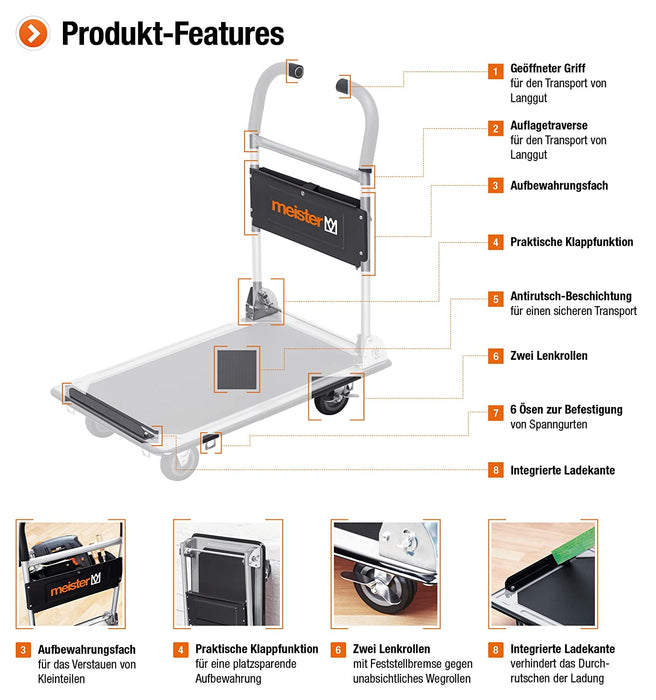 Produkt-Features

meister

1 Geöffneter Griff für den Transport von Langgut

2 Auflagetraverse für den Transport von Langgut

3 Aufbewahrungsfach

4 Praktische Klappfunktion

5 Antirutsch-Beschichtung für einen sicheren Transport

6 Zwei Lenkrollen

7 6 Ösen zur Befestigung von Spanngurten

8 Integrierte Ladekante

meister

3 Aufbewahrungsfach für das Verstauen von Kleinteilen

4 Praktische Klappfunktion für eine platzsparende Aufbewahrung

6 Zwei Lenkrollen mit Feststellbremse gegen unabsichtliches Wegrollen

8 Integrierte Ladekante verhindert das Durchrutschen der Ladung