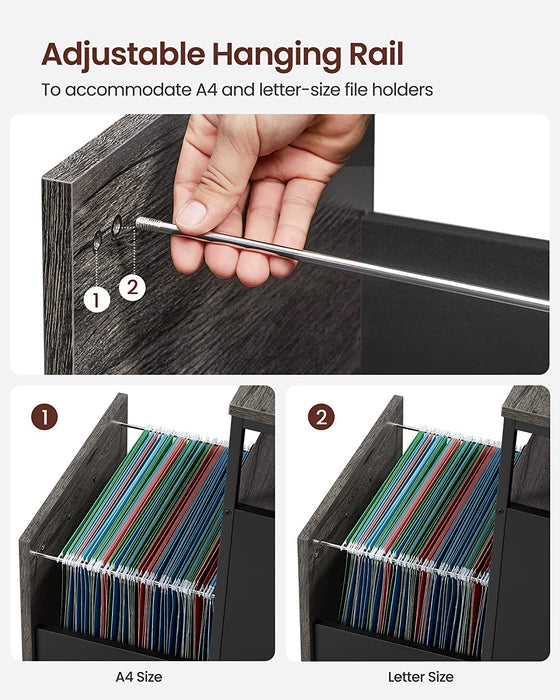 Adjustable Hanging Rail

To accommodate A4 and letter-size file holders

1
2

1

2

A4 Size

Letter Size