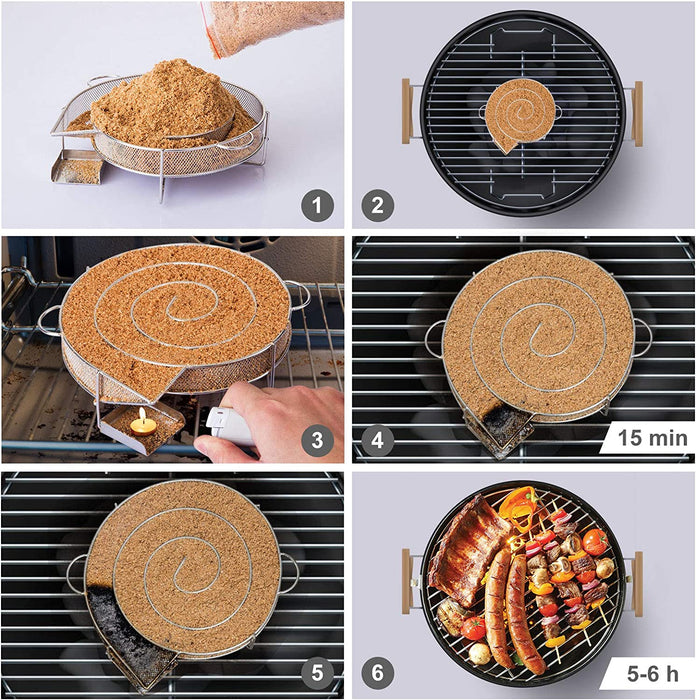 1

2

3

4

15 min

5

6

5-6 h