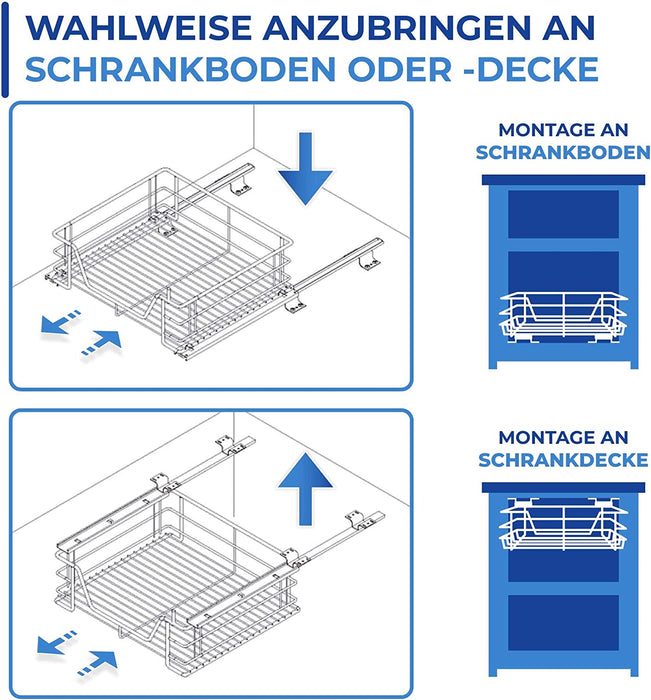 WAHLWEISE ANZUBRINGEN AN
SCHRANKBODEN ODER -DECKE

MONTAGE AN
SCHRANKBODEN

MONTAGE AN
SCHRANKDECKE