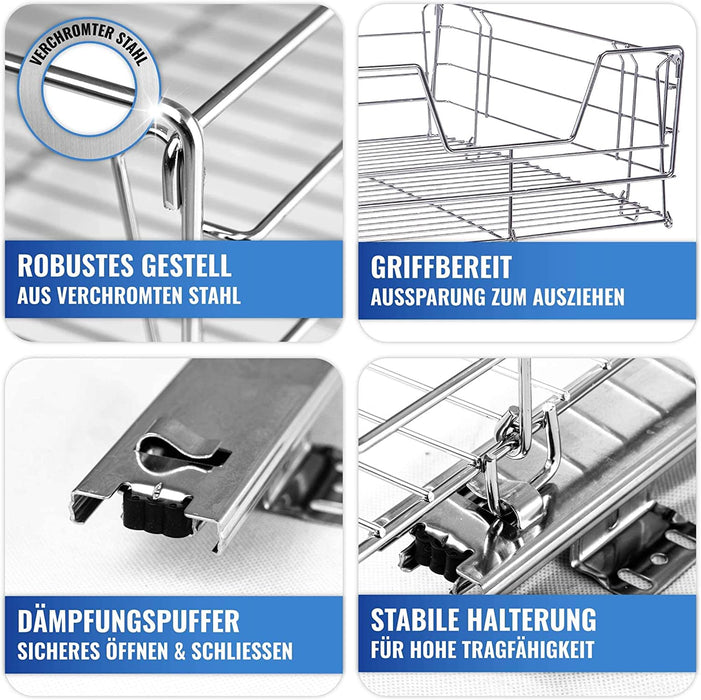 VERCHROMTER STAHL

ROBUSTES GESTELL
AUS VERCHROMTEN STAHL

GRIFFBEREIT
AUSSPARUNG ZUM AUSZIEHEN

DÄMPFUNGSPUFFER
SICHERES ÖFFNEN & SCHLIESSEN

STABILE HALTERUNG
FÜR HOHE TRAGFÄHIGKEIT