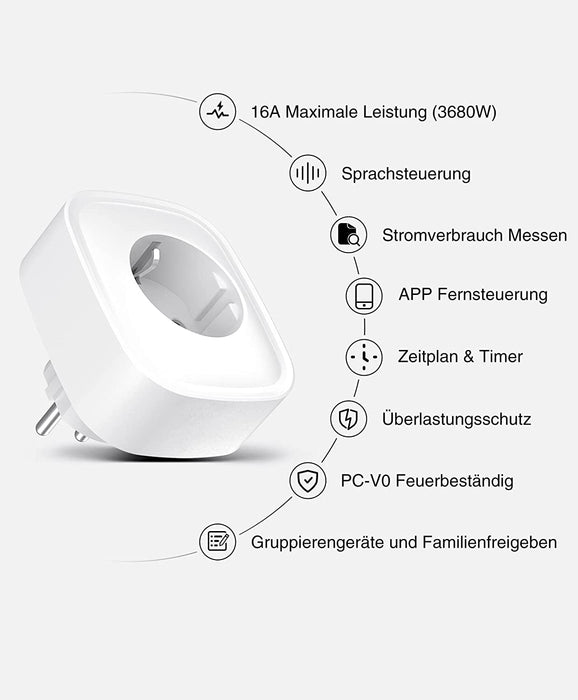 16A Maximale Leistung (3680W)

Sprachsteuerung

Stromverbrauch Messen

APP Fernsteuerung

Zeitplan & Timer

Überlastungsschutz

PC-V0 Feuerbeständig

Gruppierengeräte und Familienfreigeben