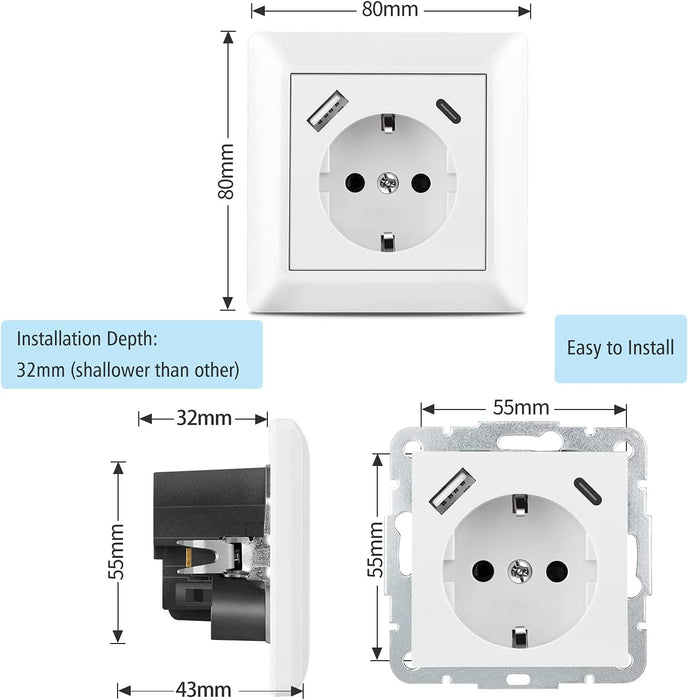 80mm

80mm

Installation Depth:
32mm (shallower than other)

Easy to Install

32mm

55mm

43mm

55mm

55mm