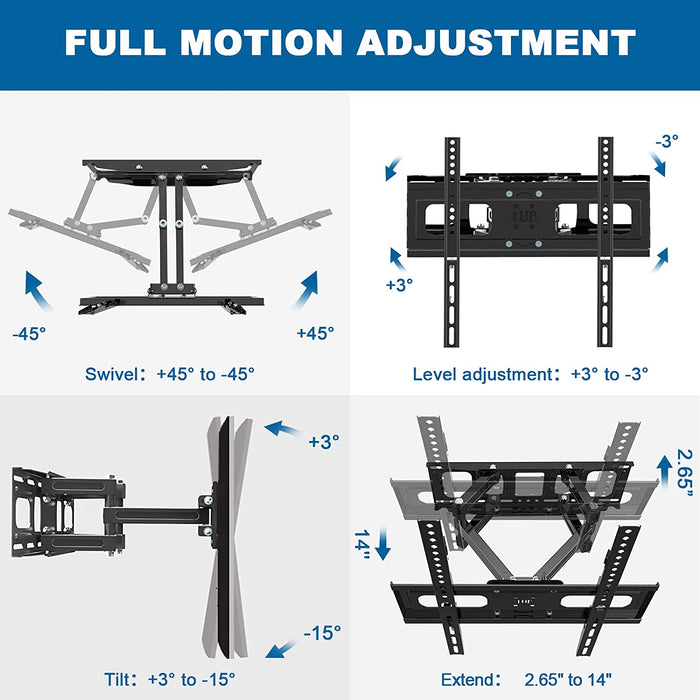 FULL MOTION ADJUSTMENT

-45°

+45°

Swivel: +45° to -45°

-3°

↑UP

+3°

Level adjustment: +3° to -3°

+3°

-15°

Tilt: +3° to -15°

2.65"

14"

Extend: 2.65" to 14"