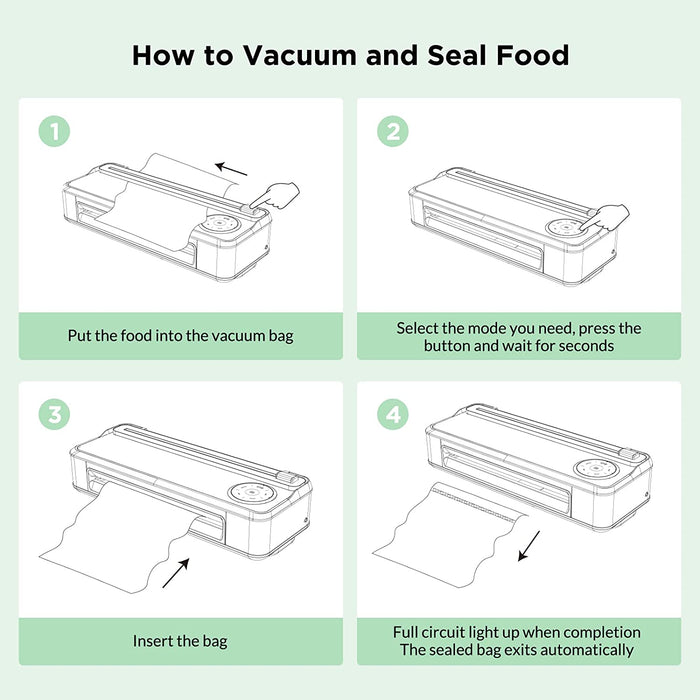 How to Vacuum and Seal Food

1

Put the food into the vacuum bag

2

Select the mode you need, press the button and wait for seconds

3

Insert the bag

4

Full circuit light up when completion
The sealed bag exits automatically