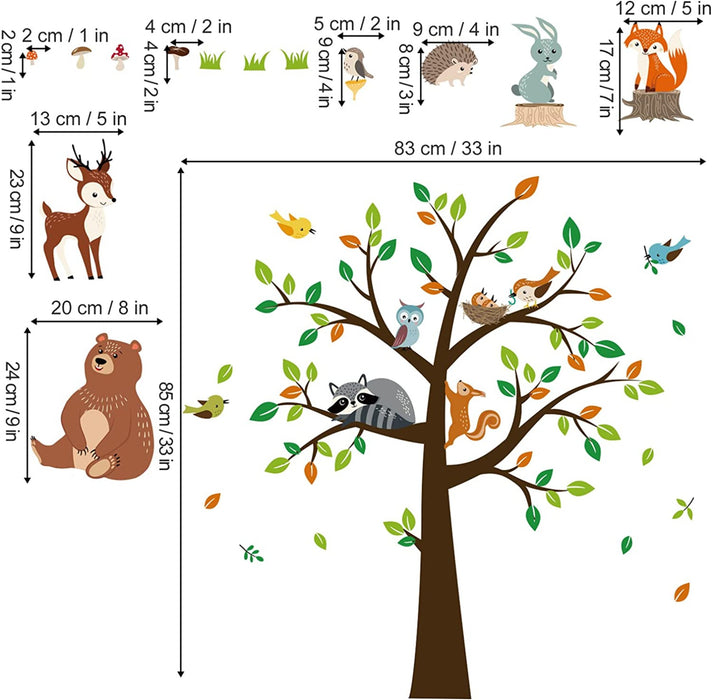 2 cm / 1 in
2 cm / 1 in
4 cm / 2 in
4 cm / 2 in
5 cm / 2 in
9 cm / 4 in
9 cm / 4 in
8 cm / 3 in
12 cm / 5 in
17 cm / 7 in
13 cm / 5 in
23 cm / 9 in
83 cm / 33 in
20 cm / 8 in
24 cm / 9 in
85 cm / 33 in