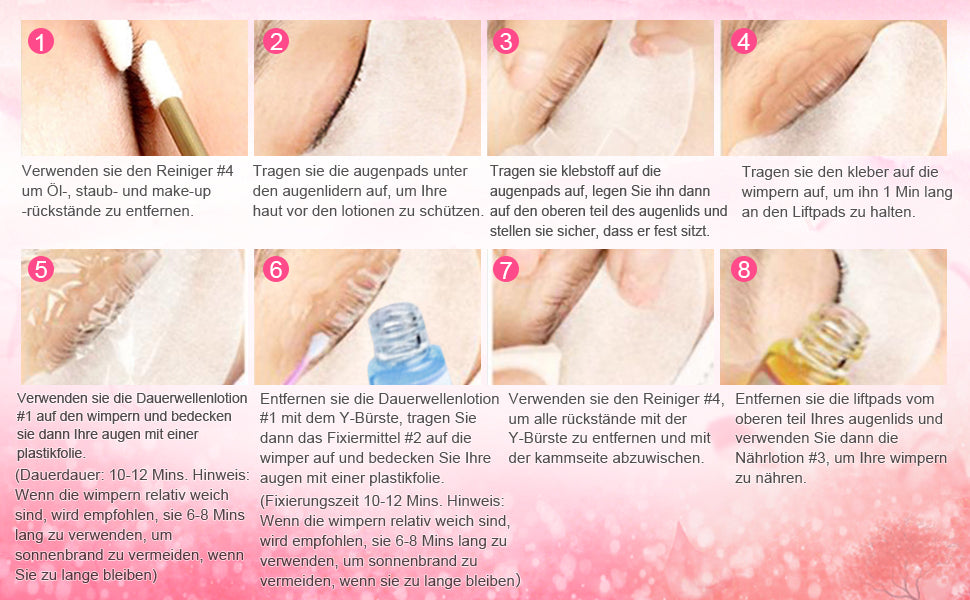 1
Verwenden sie den Reiniger #4 um Öl-, staub- und make-up -rückstände zu entfernen.

2
Tragen sie die augenpads unter den augenlidern auf, um Ihre haut vor den lotionen zu schützen.

3
Tragen sie klebstoff auf die augenpads auf, legen Sie ihn dann auf den oberen teil des augenlids und stellen sie sicher, dass er fest sitzt.

4
Tragen sie den kleber auf die wimpern auf, um ihn 1 Min lang an den Liftpads zu halten.

5
Verwenden sie die Dauerwellenlotion #1 auf den wimpern und bedecken sie dann Ihre augen mit einer plastikfolie.
(Dauerdauer: 10-12 Mins. Hinweis: Wenn die wimpern relativ weich sind, wird empfohlen, sie 6-8 Mins lang zu verwenden, um sonnenbrand zu vermeiden, wenn Sie zu lange bleiben)

6
Entfernen sie die Dauerwellenlotion #1 mit dem Y-Bürste, tragen Sie dann das Fixiermittel #2 auf die wimper auf und bedecken Sie Ihre augen mit einer plastikfolie.
(Fixierungszeit 10-12 Mins. Hinweis: Wenn die wimpern relativ weich sind, wird empfohlen, sie 6-8 Mins lang zu verwenden, um sonnenbrand zu vermeiden, wenn sie zu lange bleiben)

7
Verwenden sie den Reiniger #4, um alle rückstände mit der Y-Bürste zu entfernen und mit der kammseite abzuwischen.

8
Entfernen sie die liftpads vom oberen teil Ihres augenlids und verwenden Sie dann die Nährlotion #3, um Ihre wimpern zu nähren.