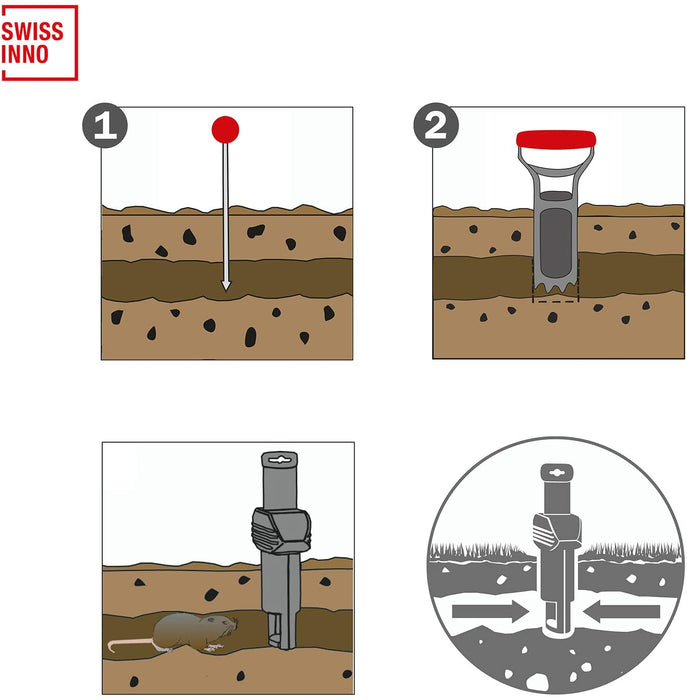 SWISS
INNO

1

2