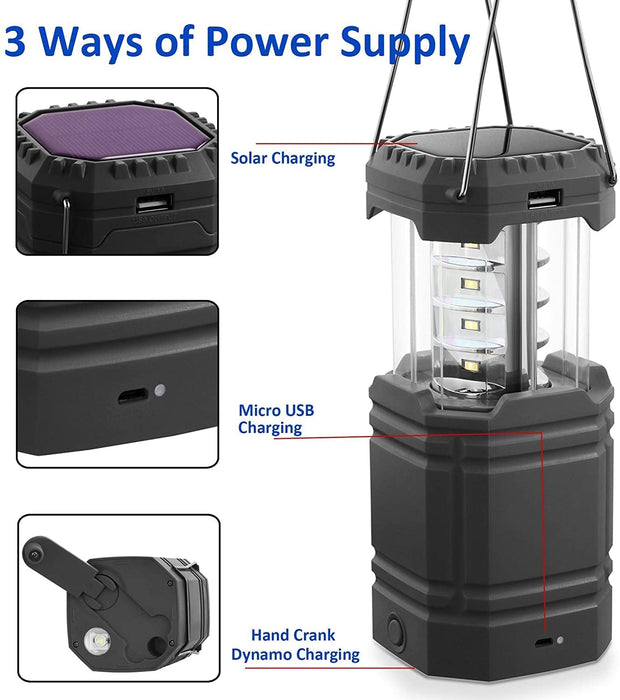 3 Ways of Power Supply

Solar Charging

Micro USB Charging

Hand Crank Dynamo Charging