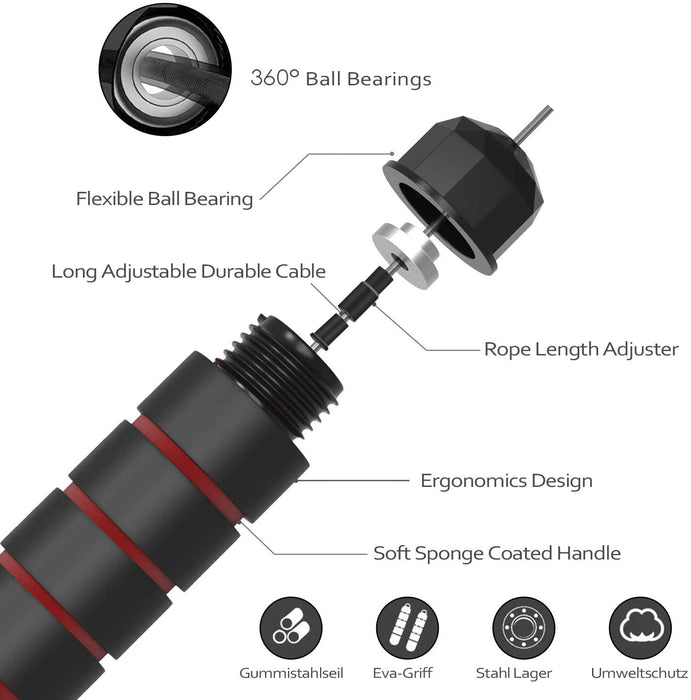 360° Ball Bearings

Flexible Ball Bearing

Long Adjustable Durable Cable

Rope Length Adjuster

Ergonomics Design

Soft Sponge Coated Handle

Gummistahlseil

Eva-Griff

Stahl Lager

Umweltschutz