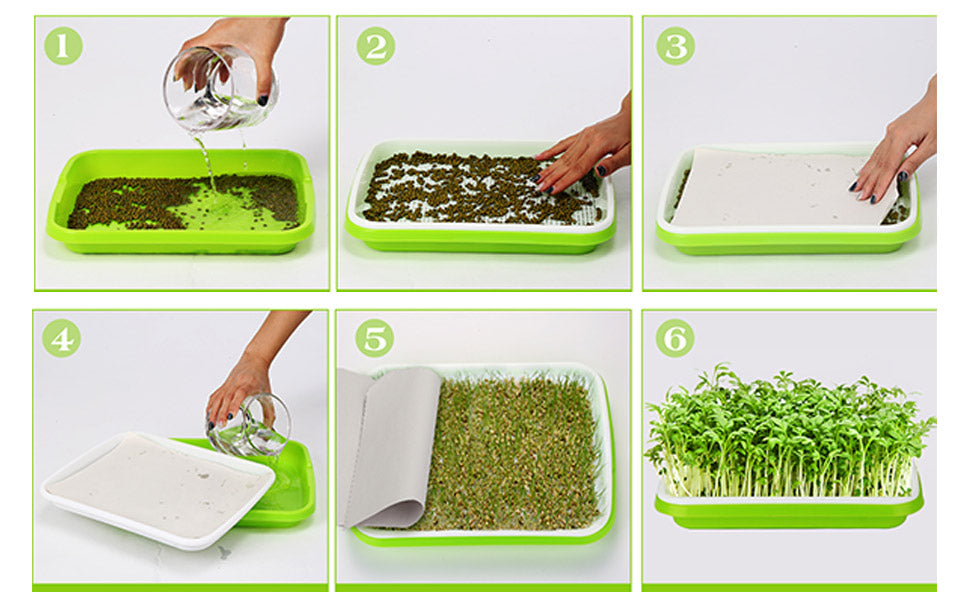 1

2

3

4

5

6