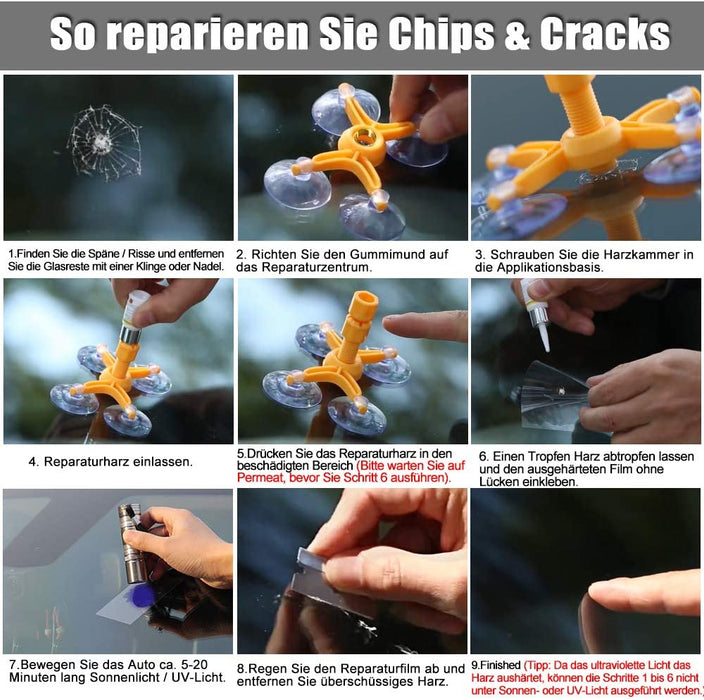 So reparieren Sie Chips & Cracks

1.Finden Sie die Späne / Risse und entfernen Sie die Glasreste mit einer Klinge oder Nadel.

2. Richten Sie den Gummimund auf das Reparaturzentrum.

3. Schrauben Sie die Harzkammer in die Applikationsbasis.

4. Reparaturharz einlassen.

5.Drücken Sie das Reparaturharz in den beschädigten Bereich (Bitte warten Sie auf Permeat, bevor Sie Schritt 6 ausführen).

6. Einen Tropfen Harz abtropfen lassen und den ausgehärteten Film ohne Lücken einkleben.

7.Bewegen Sie das Auto ca. 5-20 Minuten lang Sonnenlicht / UV-Licht.

8.Regen Sie den Reparaturfilm ab und entfernen Sie überschüssiges Harz.

9.Finished (Tipp: Da das ultraviolette Licht das Harz aushärtet, können die Schritte 1 bis 6 nicht unter Sonnen- oder UV-Licht ausgeführt werden.)