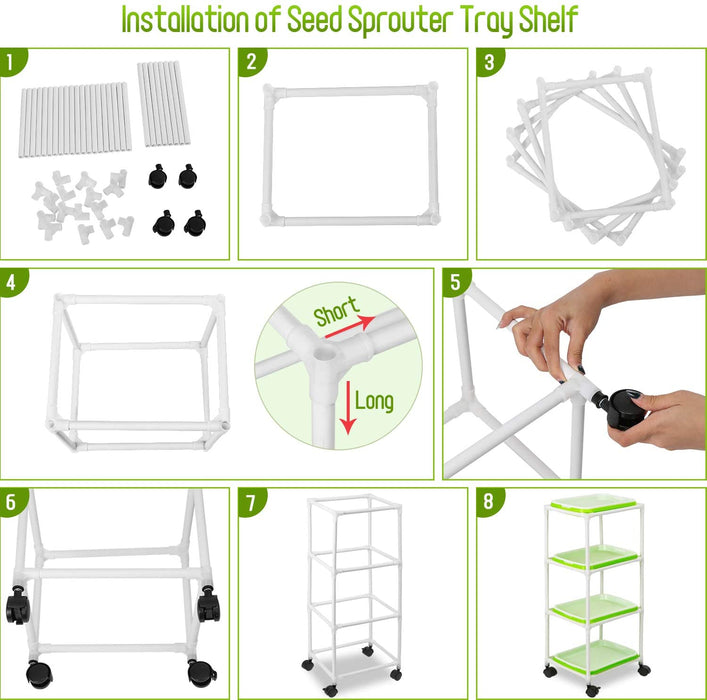 Installation of Seed Sprouter Tray Shelf

1

2

3

4

Short

Long

5

6

7

8