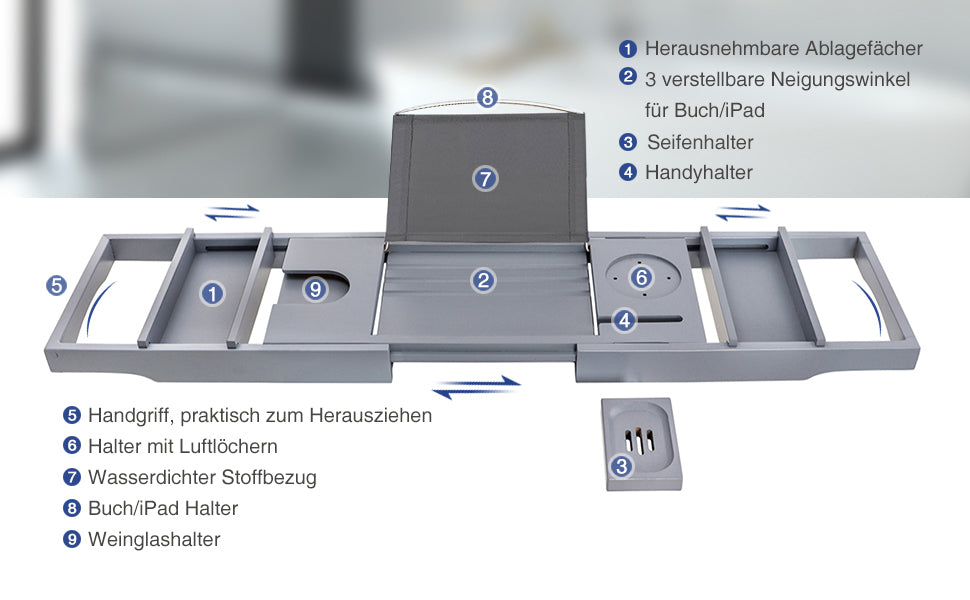 1 Herausnehmbare Ablagefächer
2 3 verstellbare Neigungswinkel für Buch/iPad
3 Seifenhalter
4 Handyhalter

8

7

5

1

9

2

6

4

3

5 Handgriff, praktisch zum Herausziehen
6 Halter mit Luftlöchern
7 Wasserdichter Stoffbezug
8 Buch/iPad Halter
9 Weinglashalter