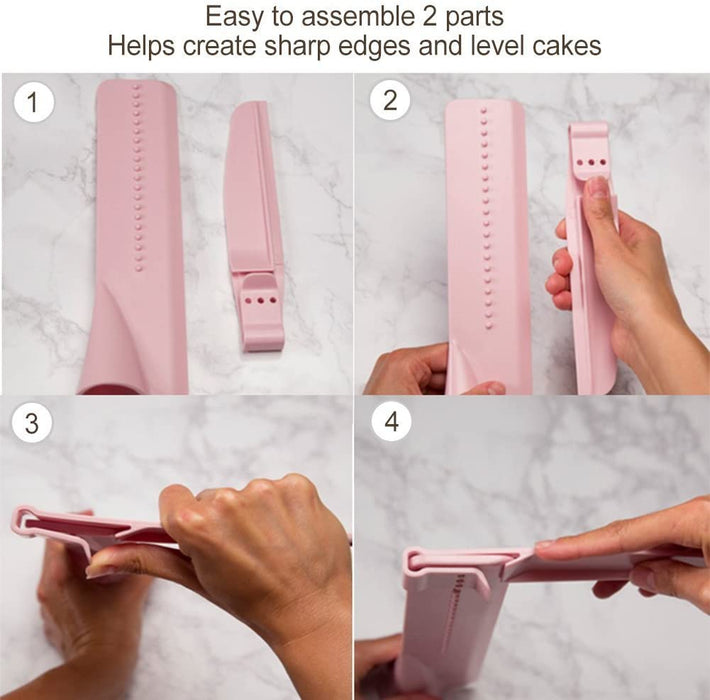 Easy to assemble 2 parts
Helps create sharp edges and level cakes

1

2

3

4