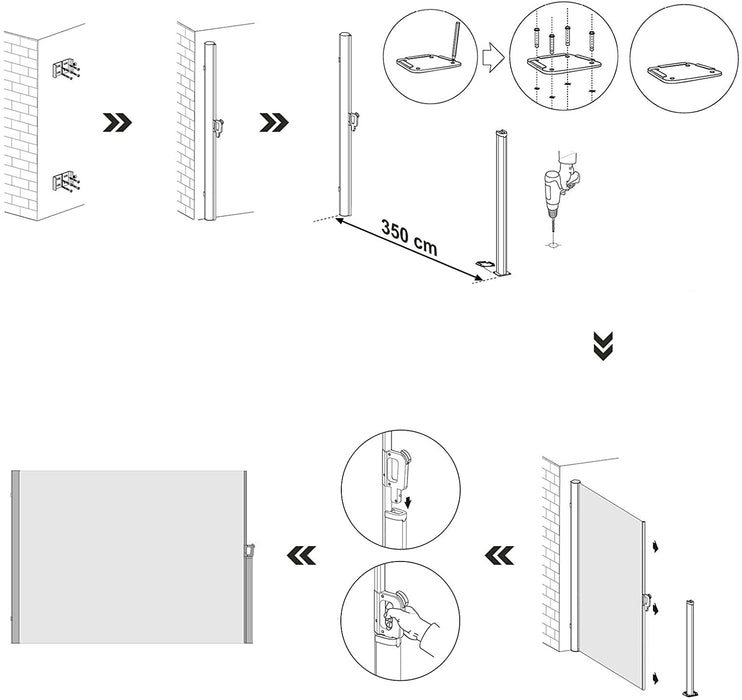 350 cm