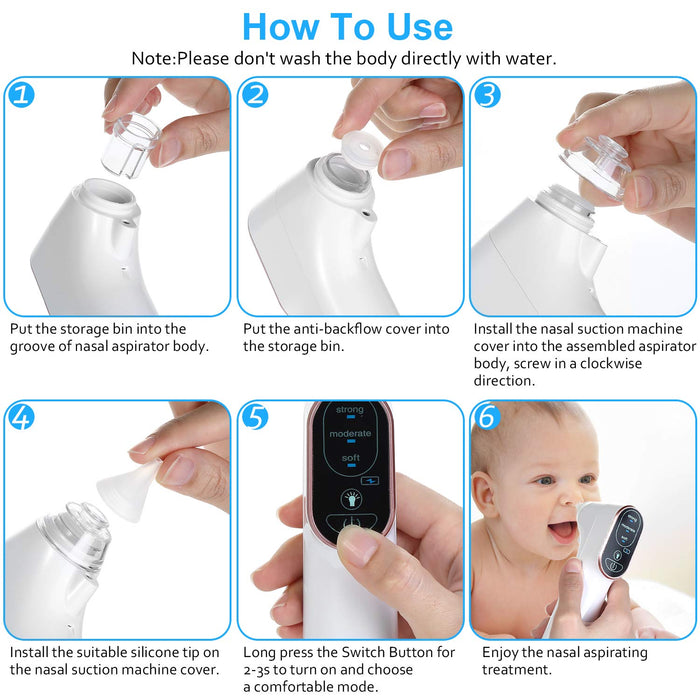 How To Use

Note:Please don't wash the body directly with water.

1

Put the storage bin into the groove of nasal aspirator body.

2

Put the anti-backflow cover into the storage bin.

3

Install the nasal suction machine cover into the assembled aspirator body, screw in a clockwise direction.

4

Install the suitable silicone tip on the nasal suction machine cover.

5

strong

moderate

soft

Long press the Switch Button for 2-3s to turn on and choose a comfortable mode.

6

Enjoy the nasal aspirating treatment.