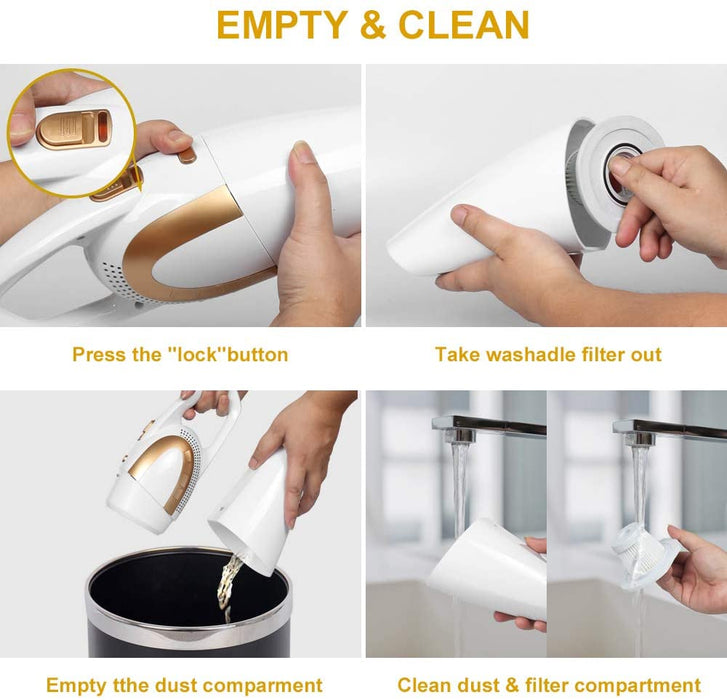 EMPTY & CLEAN

Press the "lock"button

Take washadle filter out

Empty tthe dust comparment

Clean dust & filter compartment