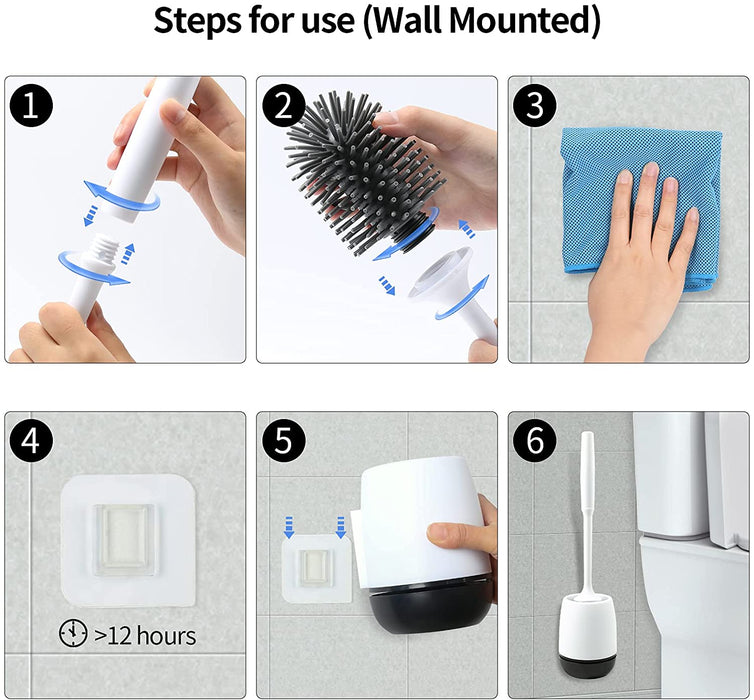 Steps for use (Wall Mounted)

1

2

3

4

>12 hours

5

6